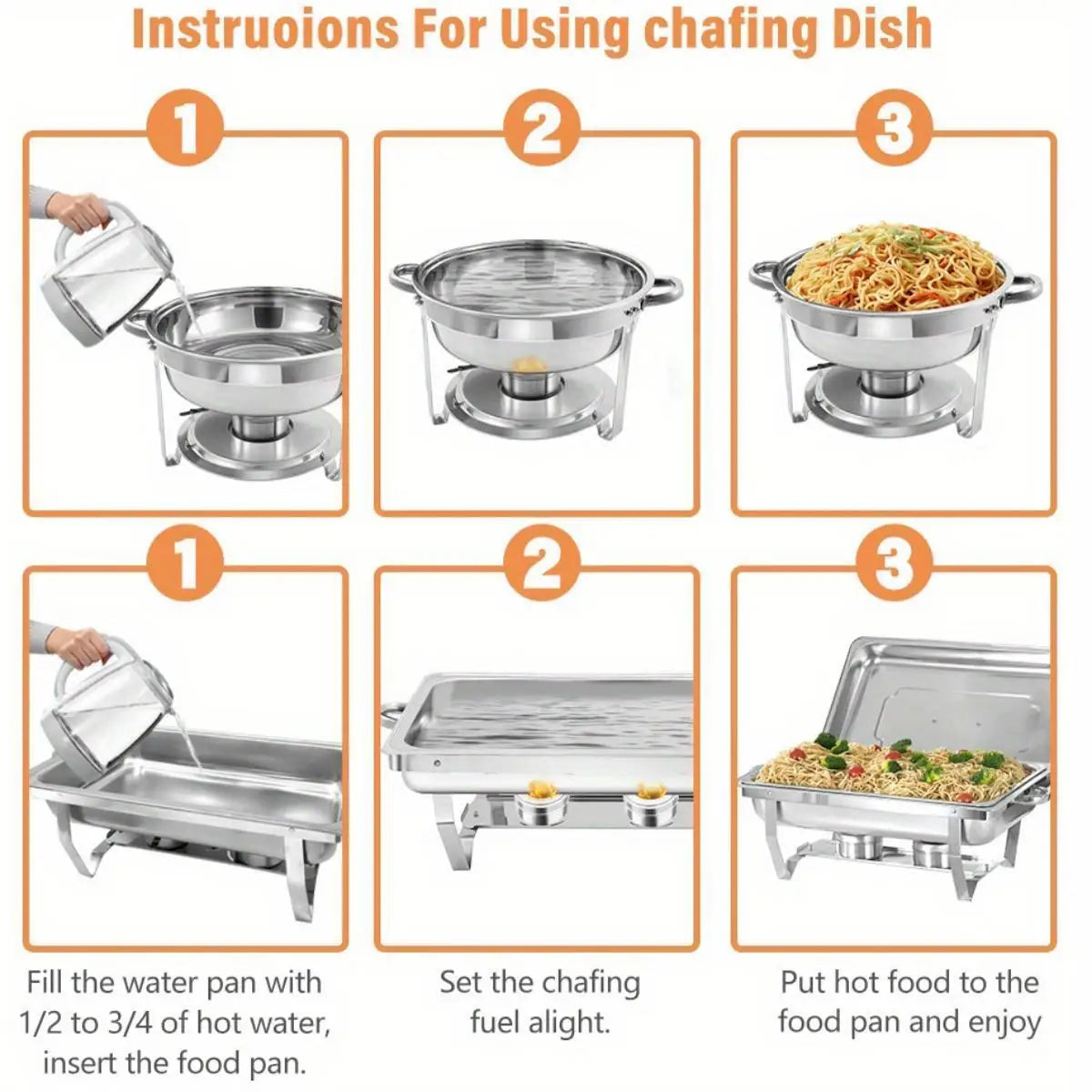 Instruoions For Using chafing Dish

1

2

3

1

2

3

Fill the water pan with 1/2 to 3/4 of hot water, insert the food pan.

Set the chafing fuel alight.

Put hot food to the food pan and enjoy