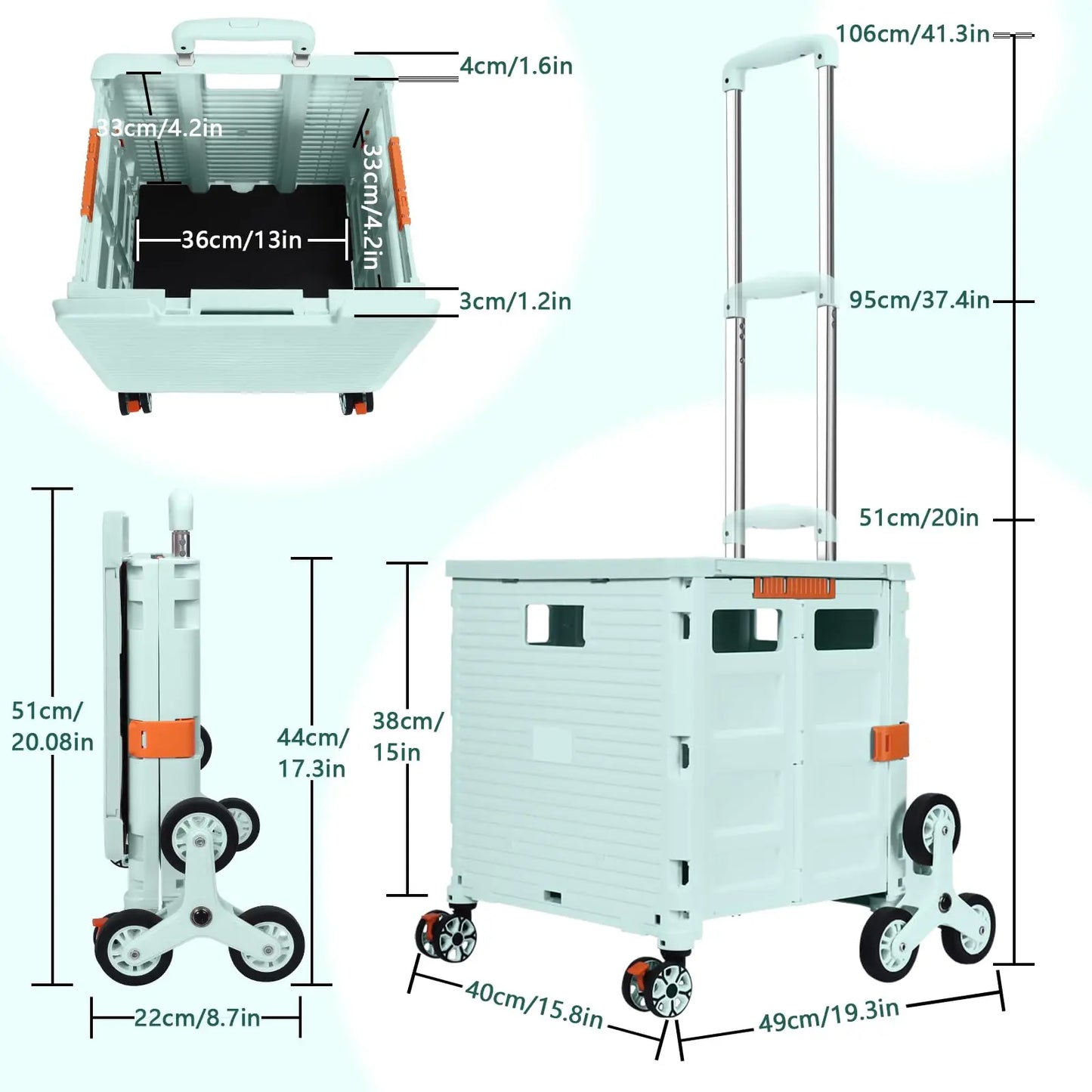 4cm/1.6in
33cm/4.2in
33cm/4.2in
36cm/13in
3cm/1.2in
106cm/41.3in
95cm/37.4in
51cm/20in
51cm/
20.08in
44cm/
17.3in
38cm/
15in
22cm/8.7in
40cm/15.8in
49cm/19.3in