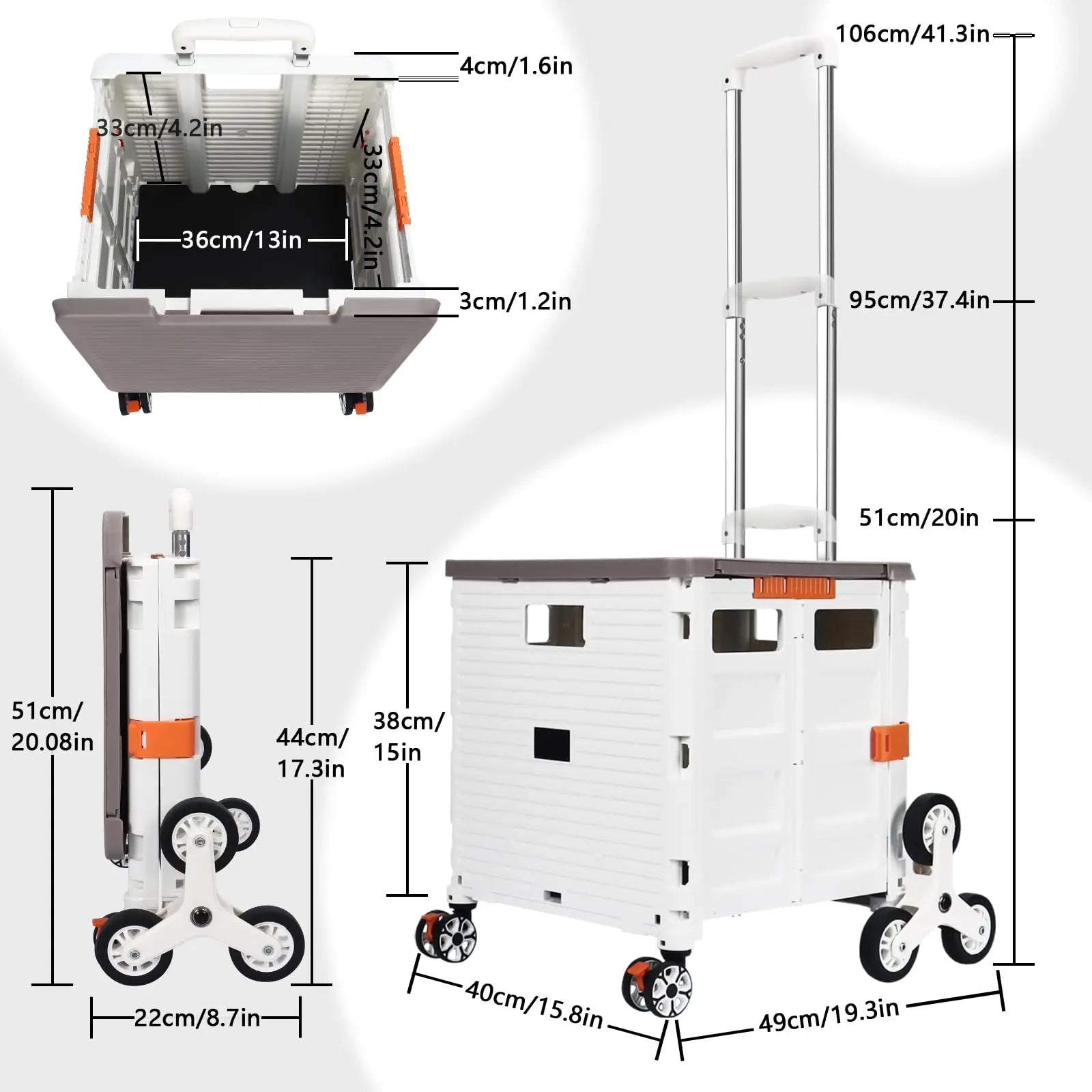 4cm/1.6in

33cm/4.2in

33cm/4.2in

36cm/13in

3cm/1.2in

106cm/41.3in

95cm/37.4in

51cm/20in

51cm/ 20.08in

44cm/ 17.3in

38cm/ 15in

22cm/8.7in

40cm/15.8in

49cm/19.3in