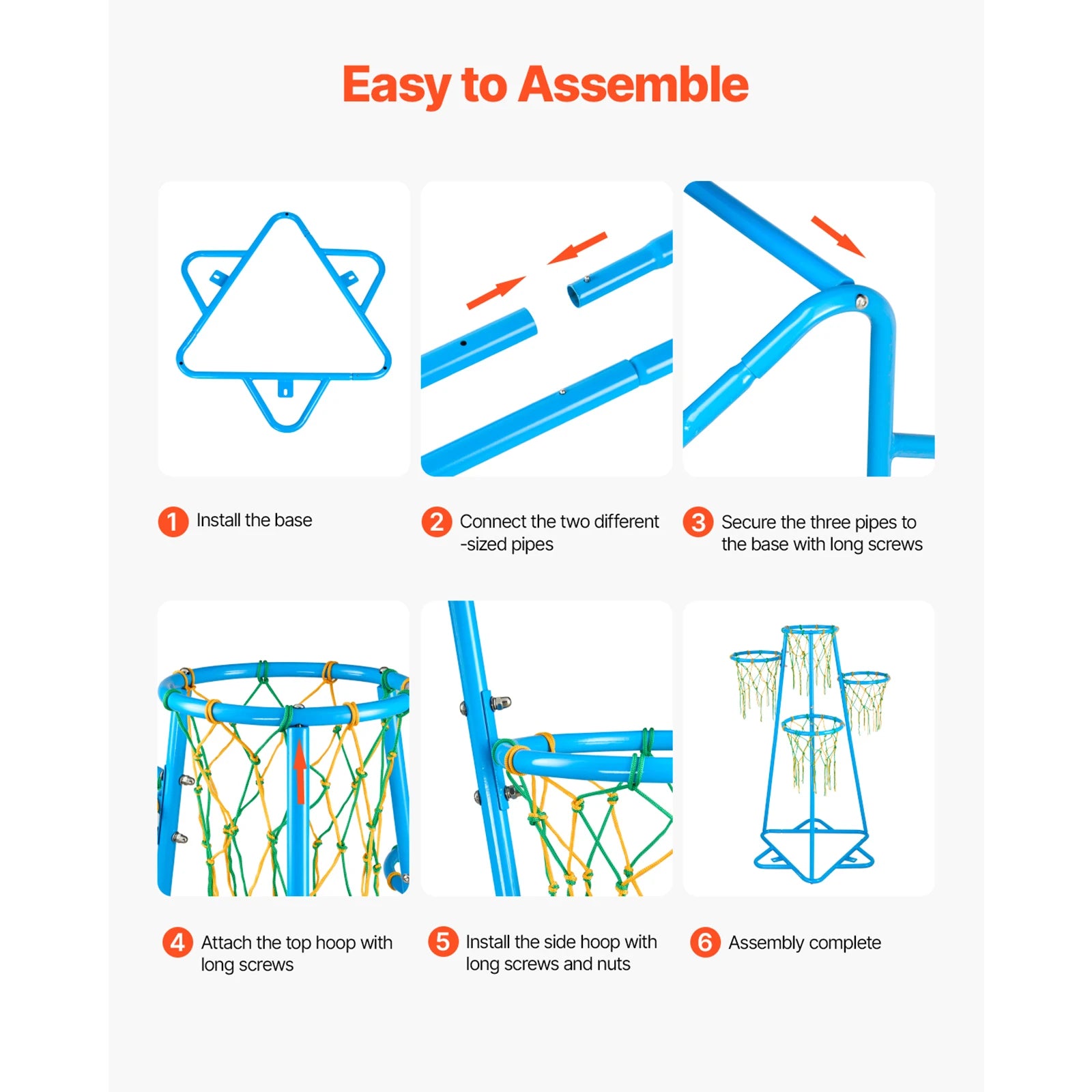 Easy to Assemble

1 Install the base

2 Connect the two different -sized pipes

3 Secure the three pipes to the base with long screws

4 Attach the top hoop with long screws

5 Install the side hoop with long screws and nuts

6 Assembly complete