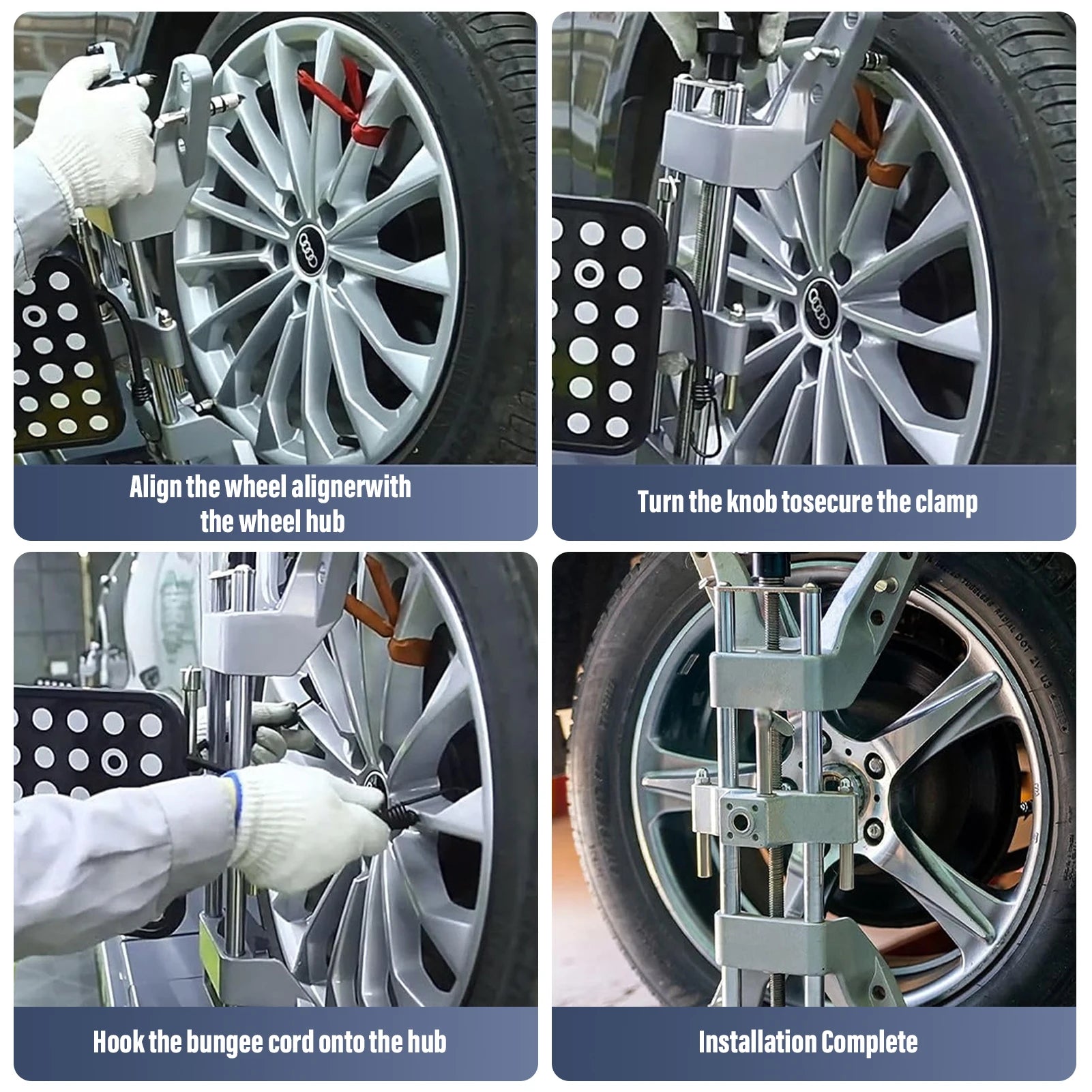 Align the wheel alignerwith the wheel hub

Turn the knob tosecure the clamp

Hook the bungee cord onto the hub

Installation Complete