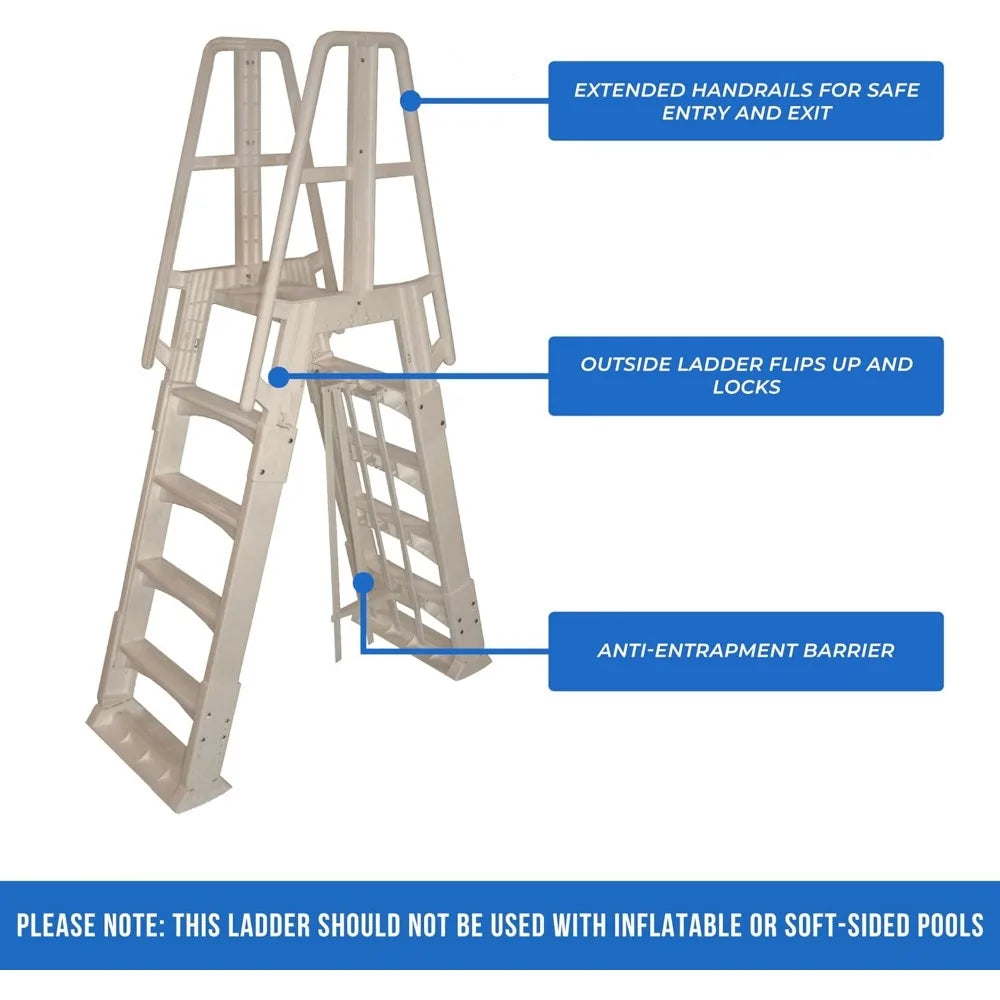 EXTENDED HANDRAILS FOR SAFE ENTRY AND EXIT

OUTSIDE LADDER FLIPS UP AND LOCKS

ANTI-ENTRAPMENT BARRIER

PLEASE NOTE: THIS LADDER SHOULD NOT BE USED WITH INFLATABLE OR SOFT-SIDED POOLS