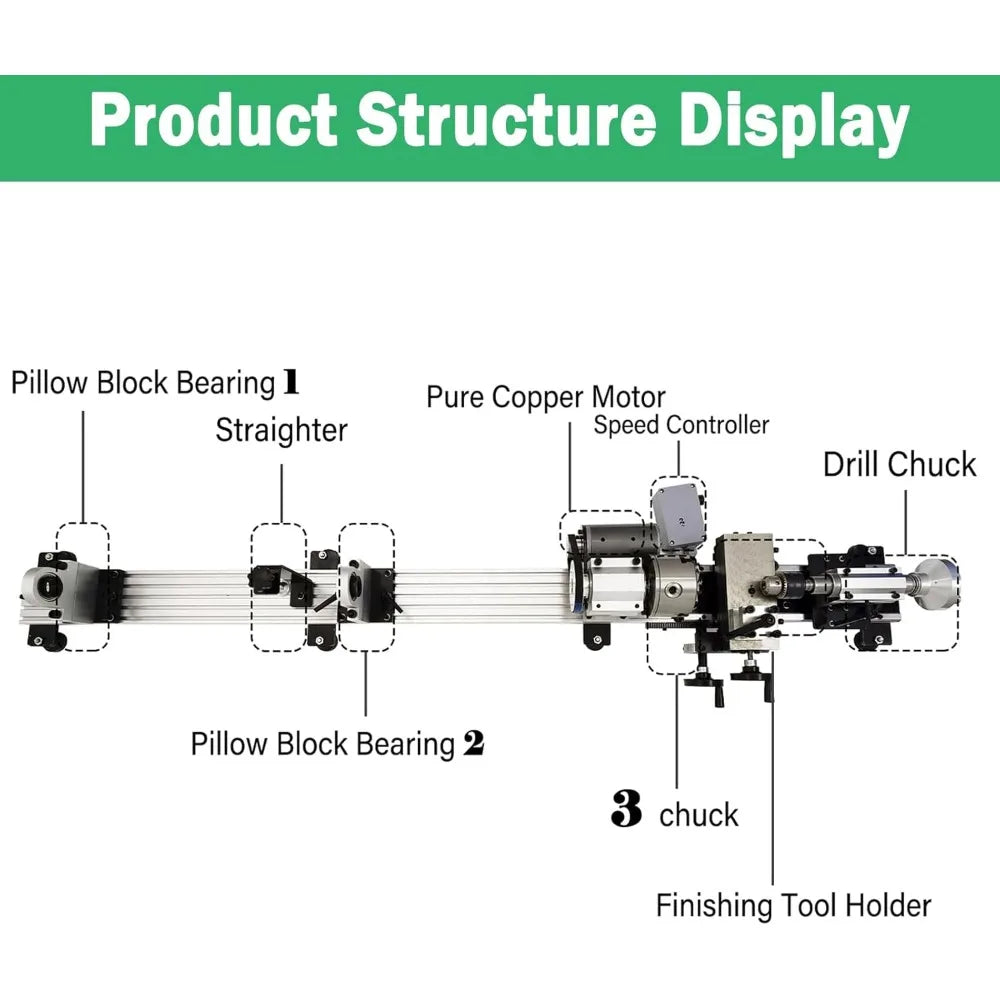 Product Structure Display

Pillow Block Bearing 1

Straighter

Pure Copper Motor

Speed Controller

Drill Chuck

Pillow Block Bearing 2

3 chuck

Finishing Tool Holder