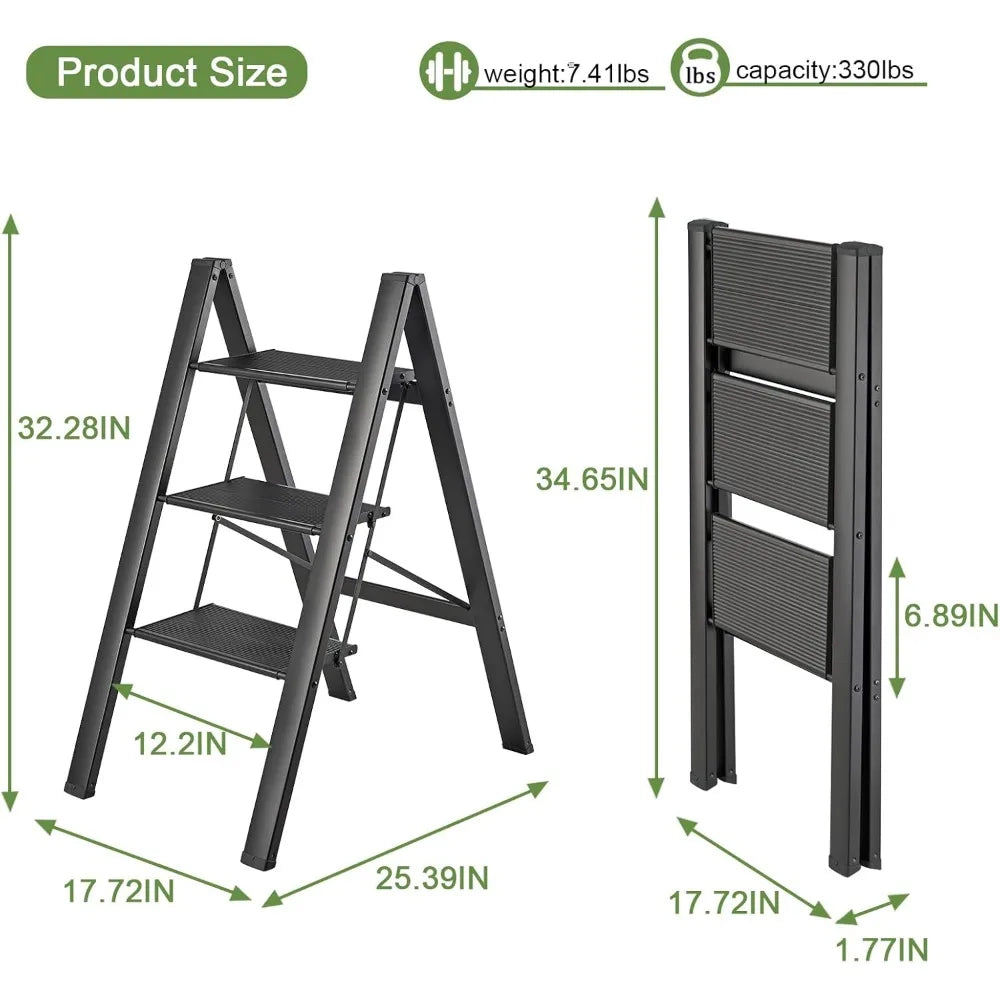 Product Size

weight:7.41lbs

lbs capacity:330lbs

32.28IN

12.2IN

17.72IN

25.39IN

34.65IN

6.89IN

17.72IN

1.77IN