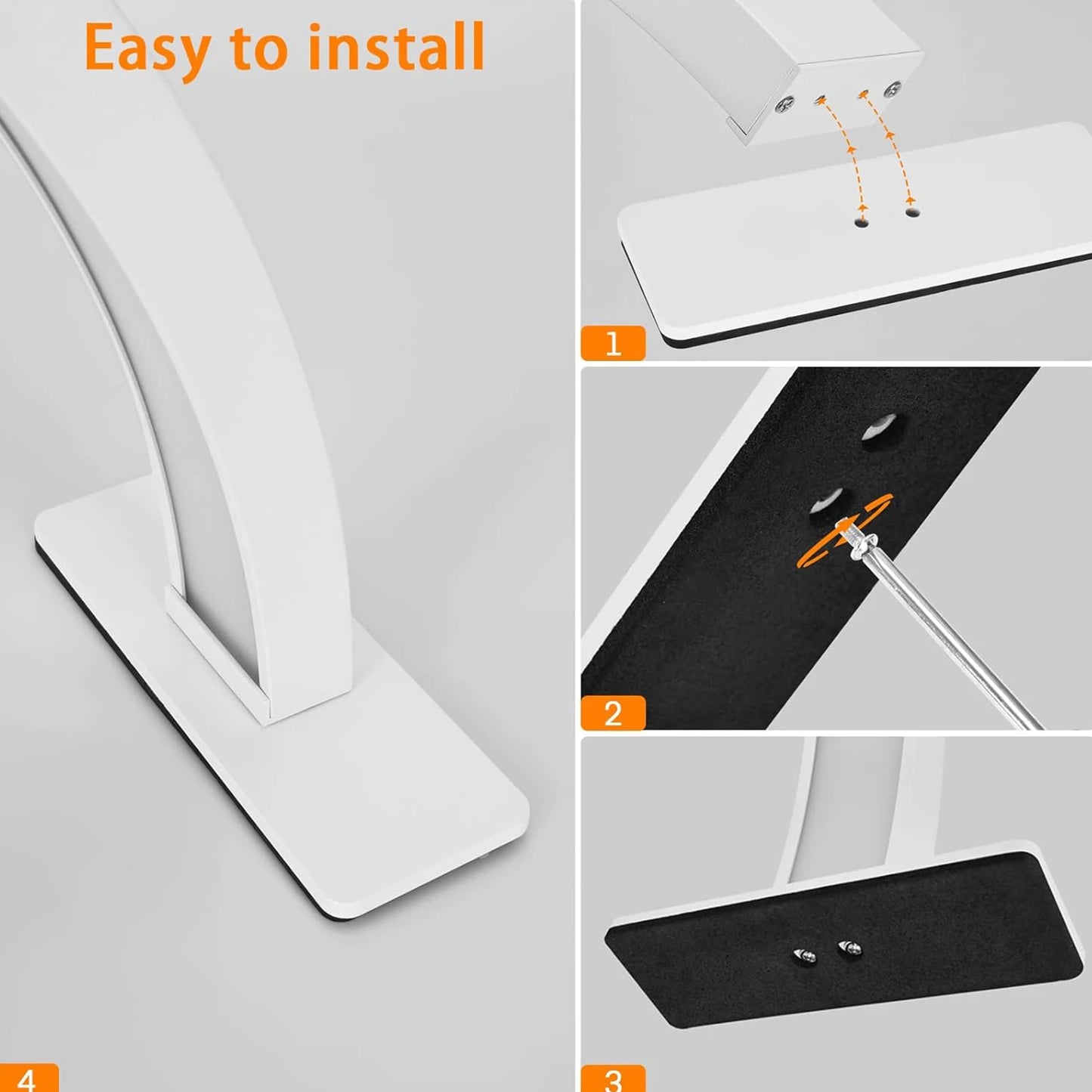 Easy to install

1

2

3

4