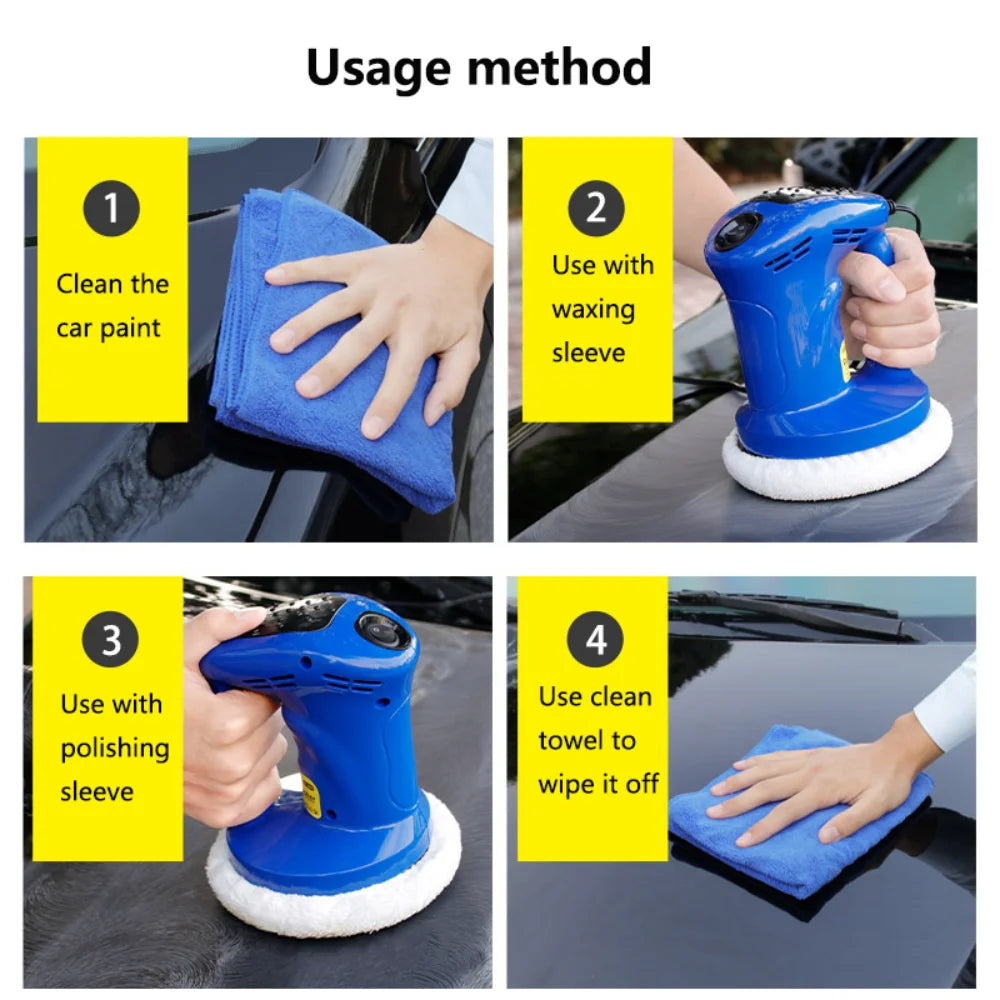 Usage method

1
Clean the car paint

2
Use with waxing sleeve

3
Use with polishing sleeve

4
Use clean towel to wipe it off