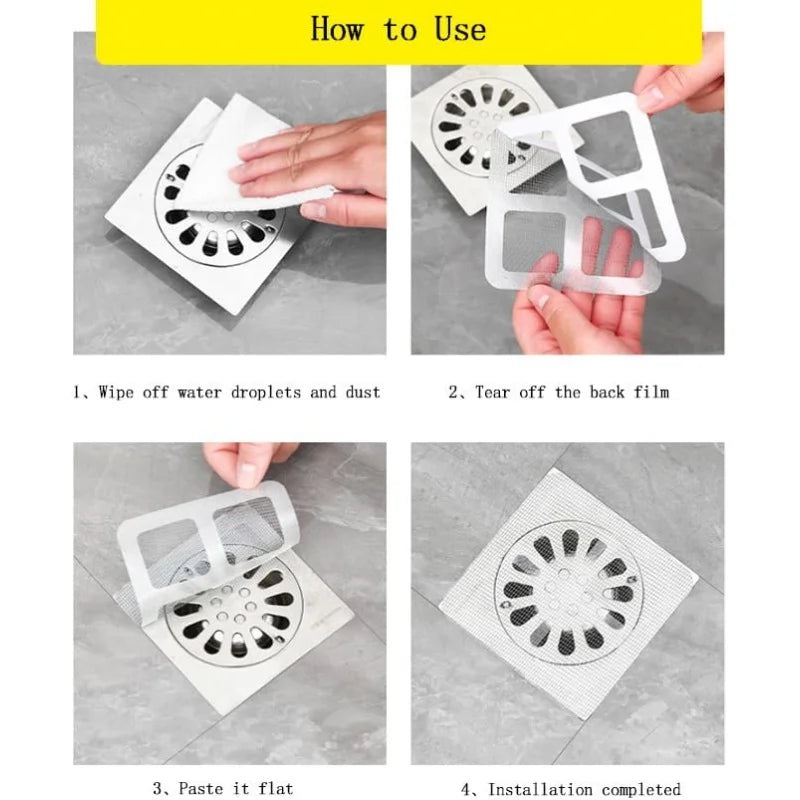 How to Use

1、Wipe off water droplets and dust

2、Tear off the back film

3、Paste it flat

4、Installation completed