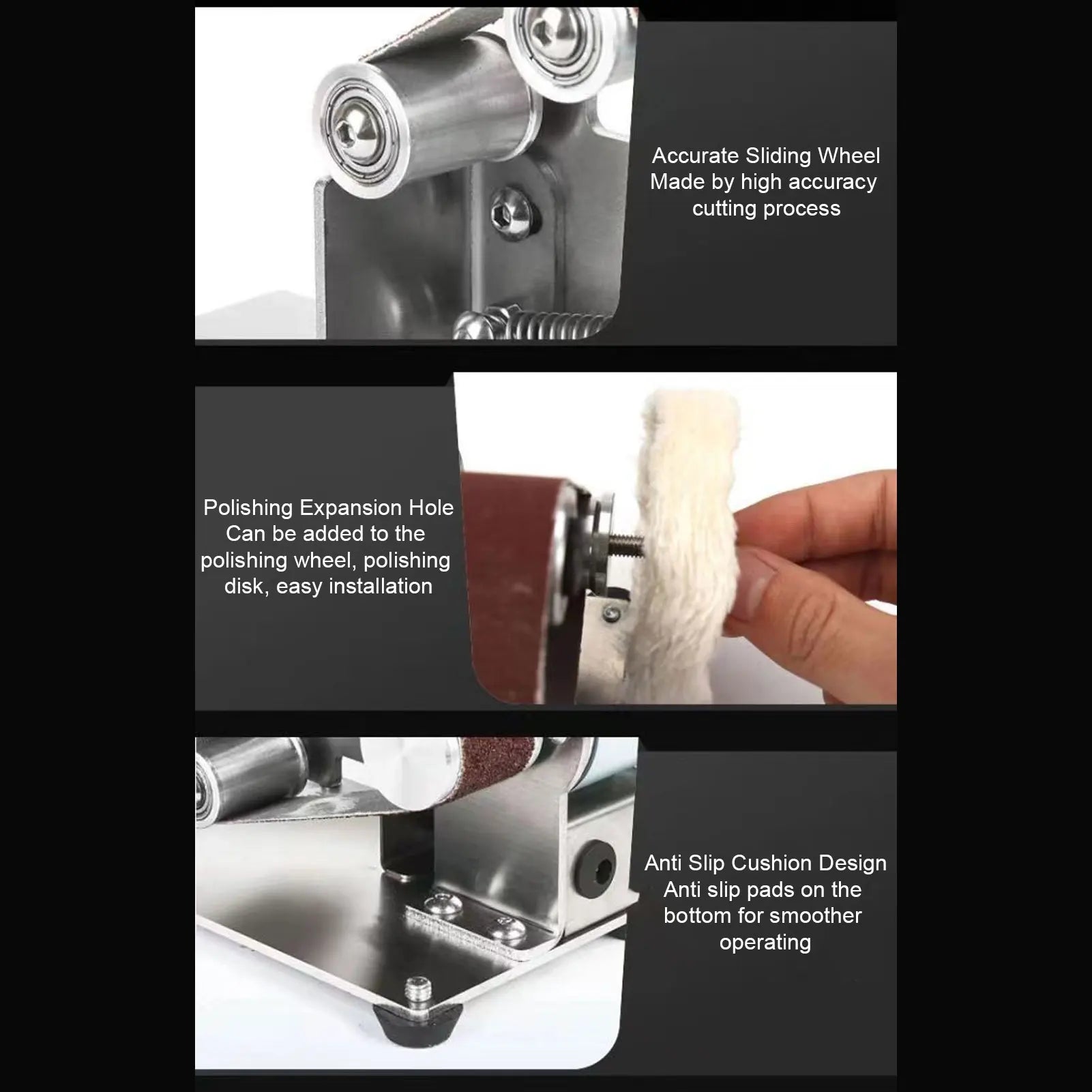 Accurate Sliding Wheel
Made by high accuracy cutting process

Polishing Expansion Hole
Can be added to the polishing wheel, polishing disk, easy installation

Anti Slip Cushion Design
Anti slip pads on the bottom for smoother operating