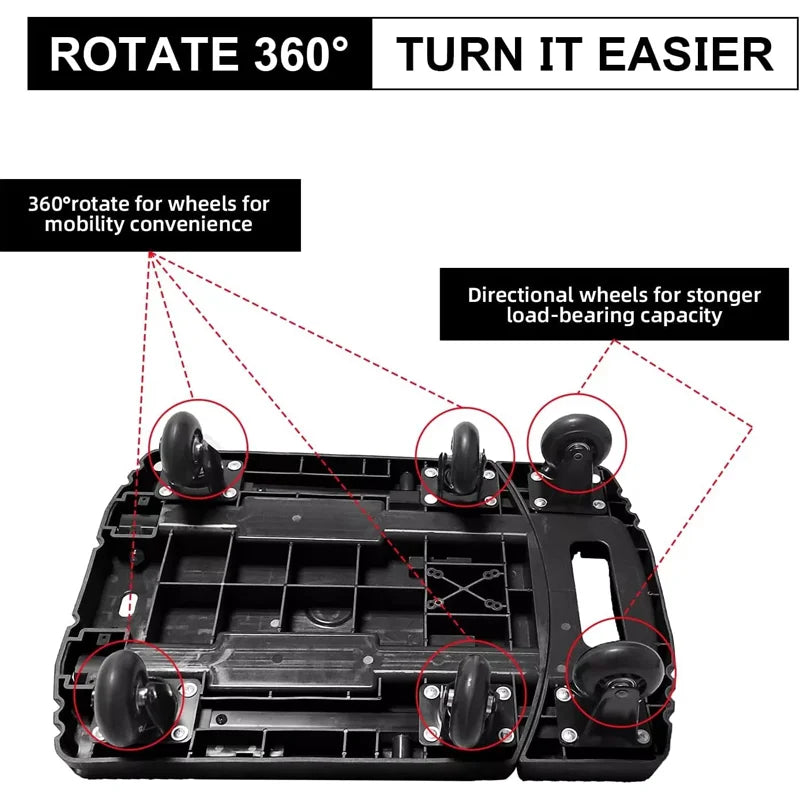 ROTATE 360° TURN IT EASIER

360°rotate for wheels for mobility convenience

Directional wheels for stonger load-bearing capacity