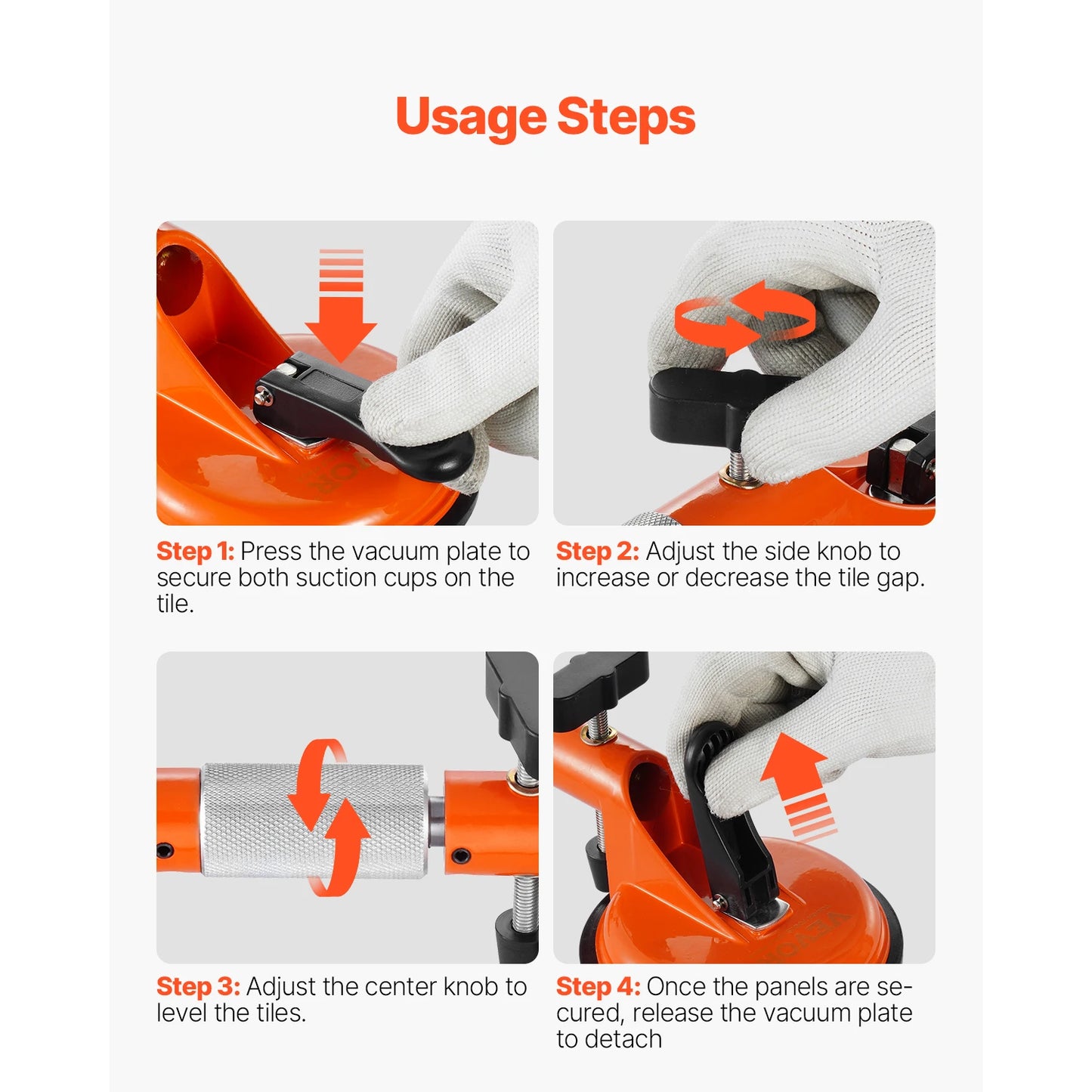 Usage Steps

Step 1: Press the vacuum plate to secure both suction cups on the tile.

Step 2: Adjust the side knob to increase or decrease the tile gap.

Step 3: Adjust the center knob to level the tiles.

Step 4: Once the panels are secured, release the vacuum plate to detach