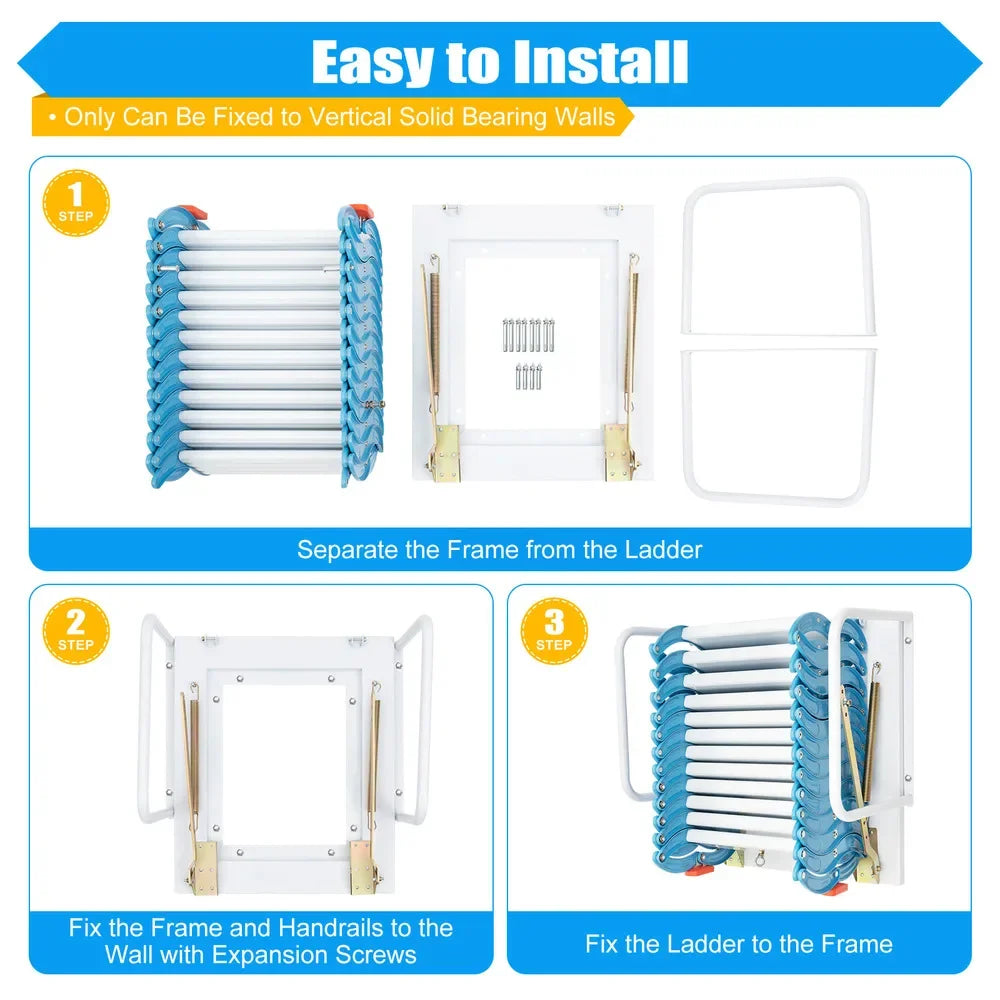 Easy to Install

• Only Can Be Fixed to Vertical Solid Bearing Walls

1 STEP

Separate the Frame from the Ladder

2 STEP

Fix the Frame and Handrails to the Wall with Expansion Screws

3 STEP

Fix the Ladder to the Frame