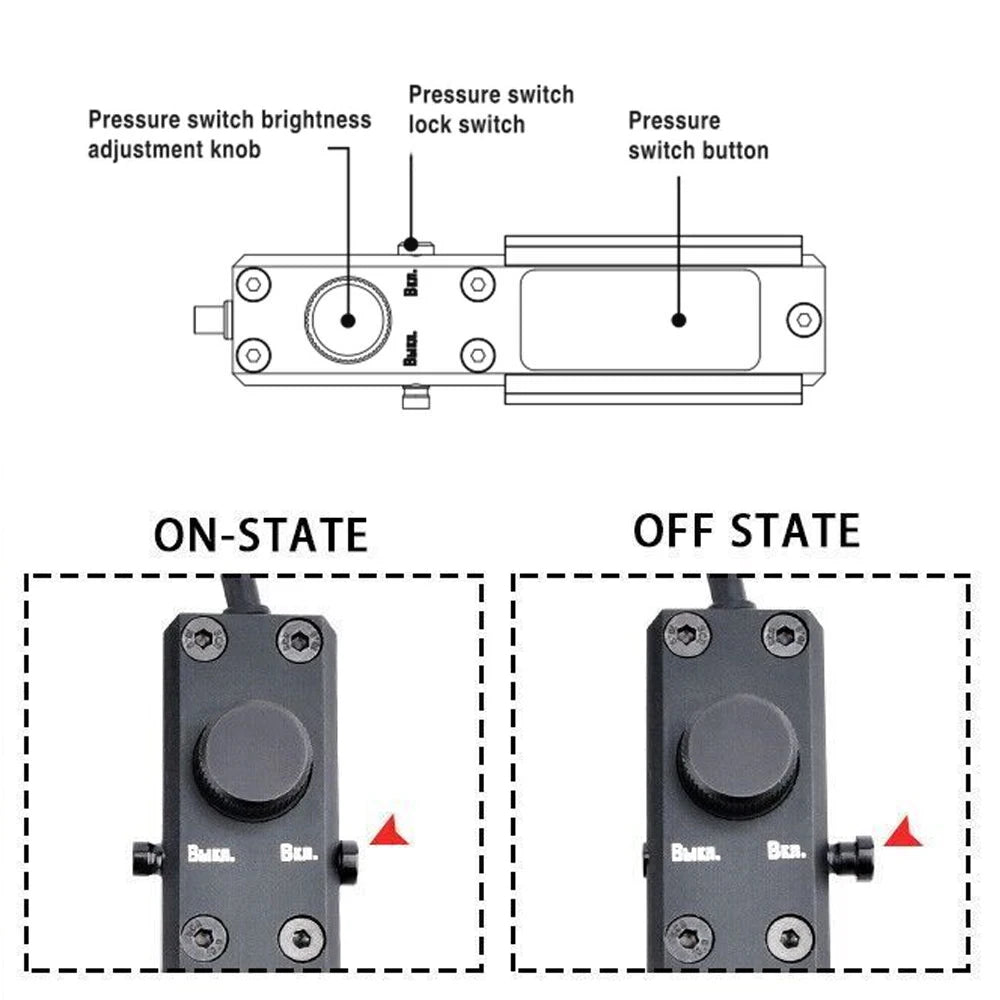 Pressure switch brightness adjustment knob

Pressure switch lock switch

Pressure switch button

Вкл.

Выкл.

ON-STATE

Выкл.

Вкл.

OFF STATE

Выкл.

Вкл.