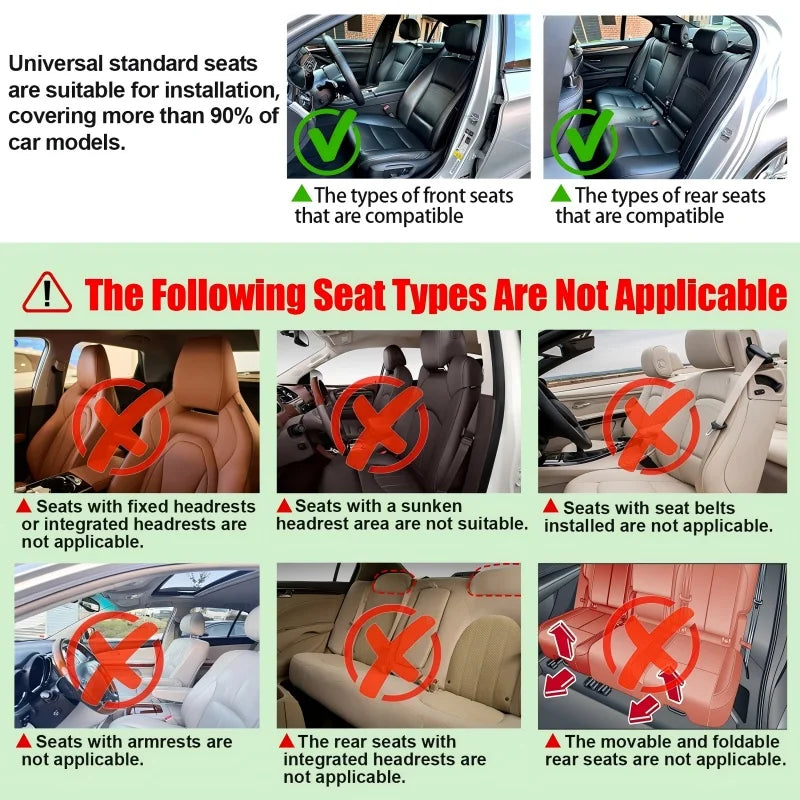 Universal standard seats are suitable for installation, covering more than 90% of car models.

▲The types of front seats that are compatible

▲The types of rear seats that are compatible

The Following Seat Types Are Not Applicable

▲Seats with fixed headrests or integrated headrests are not applicable.

▲Seats with a sunken headrest area are not suitable.

▲Seats with seat belts installed are not applicable.

▲Seats with armrests are not applicable.

▲The rear seats with integrated headrests are not applicable.

▲The movable and foldable rear seats are not applicable.