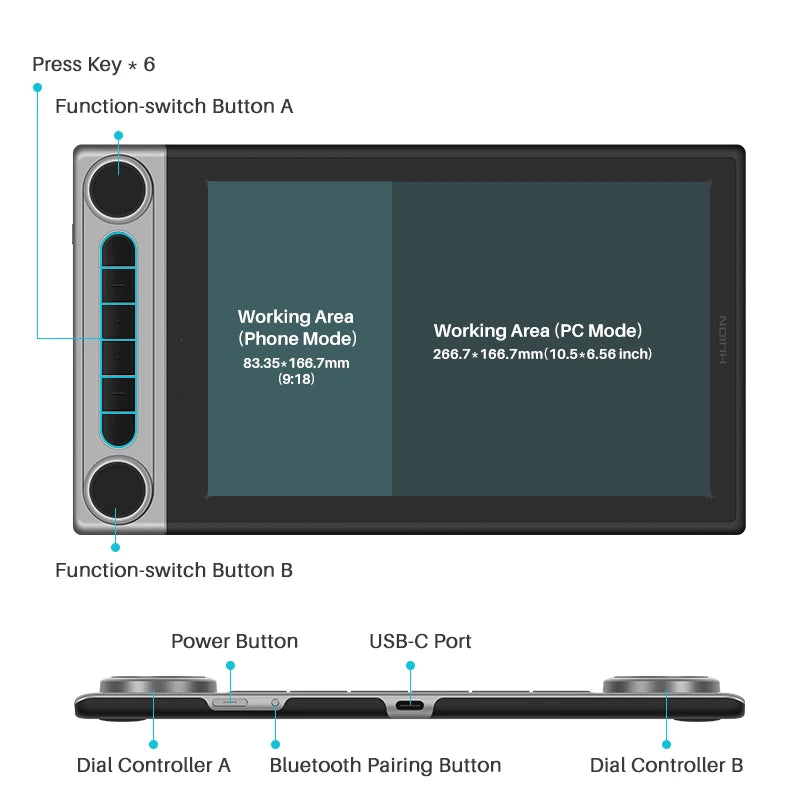 Press Key * 6

Function-switch Button A

Working Area (Phone Mode)
83.35*166.7mm
(9:18)

Working Area (PC Mode)
266.7*166.7mm(10.5*6.56 inch)

HUION

Function-switch Button B

Power Button

USB-C Port

Dial Controller A

Bluetooth Pairing Button

Dial Controller B