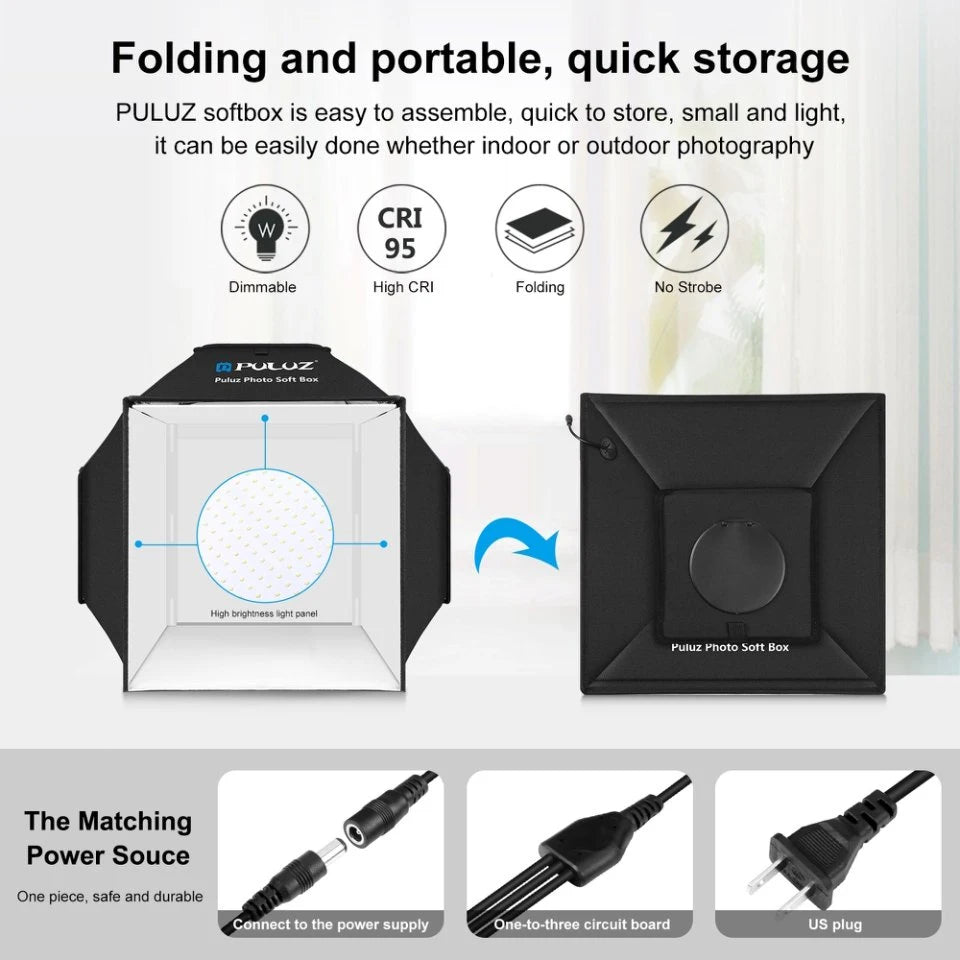 Folding and portable, quick storage

PULUZ softbox is easy to assemble, quick to store, small and light, it can be easily done whether indoor or outdoor photography

W

Dimmable

CRI 95

High CRI

Folding

No Strobe

PULUZ
Puluz Photo Soft Box

High brightness light panel

Puluz Photo Soft Box

The Matching Power Souce

One piece, safe and durable

Connect to the power supply

One-to-three circuit board

US plug