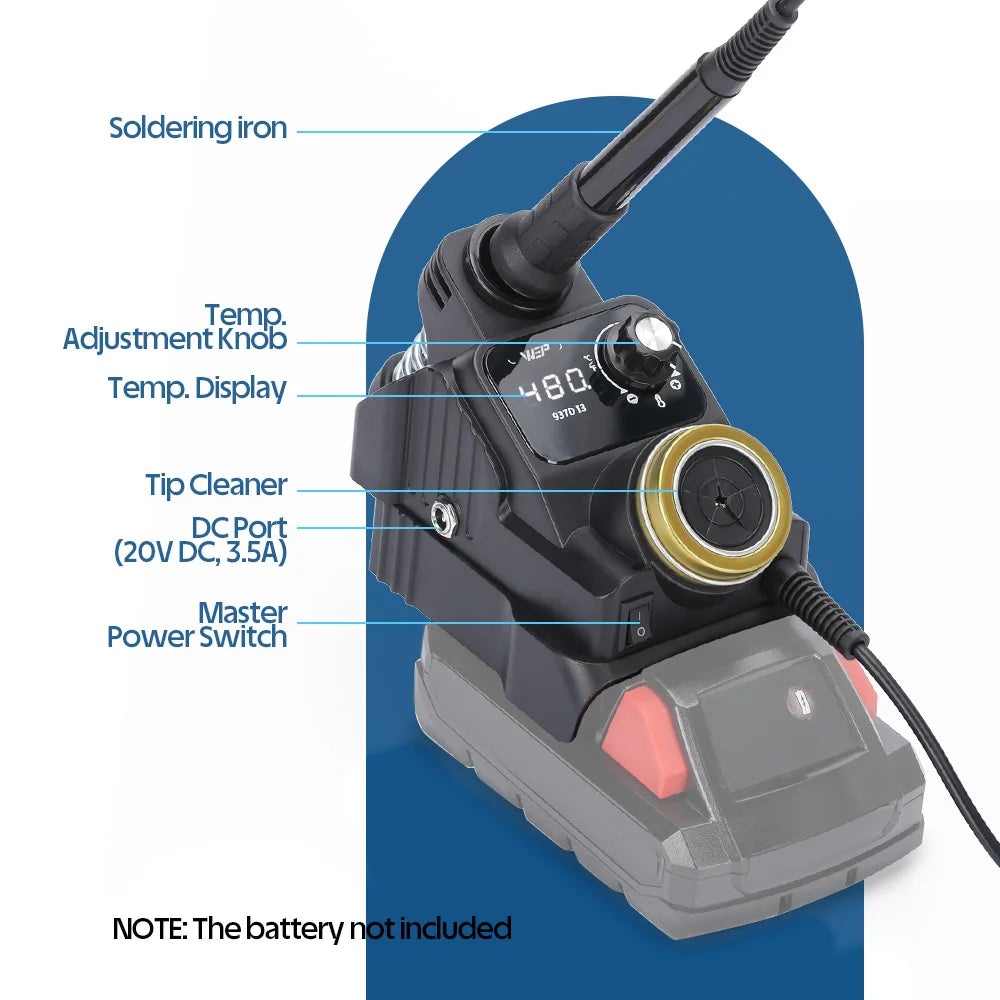 Soldering iron

Temp. Adjustment Knob

Temp. Display

Tip Cleaner

DC Port (20V DC, 3.5A)

Master Power Switch

WEP

480

937D II

NOTE: The battery not included