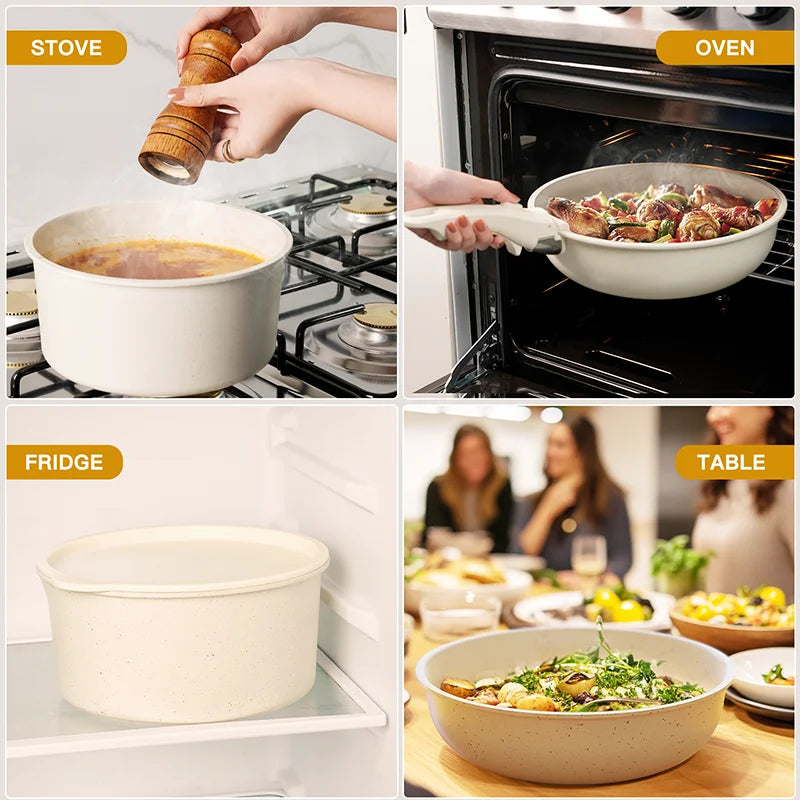 STOVE

OVEN

FRIDGE

TABLE