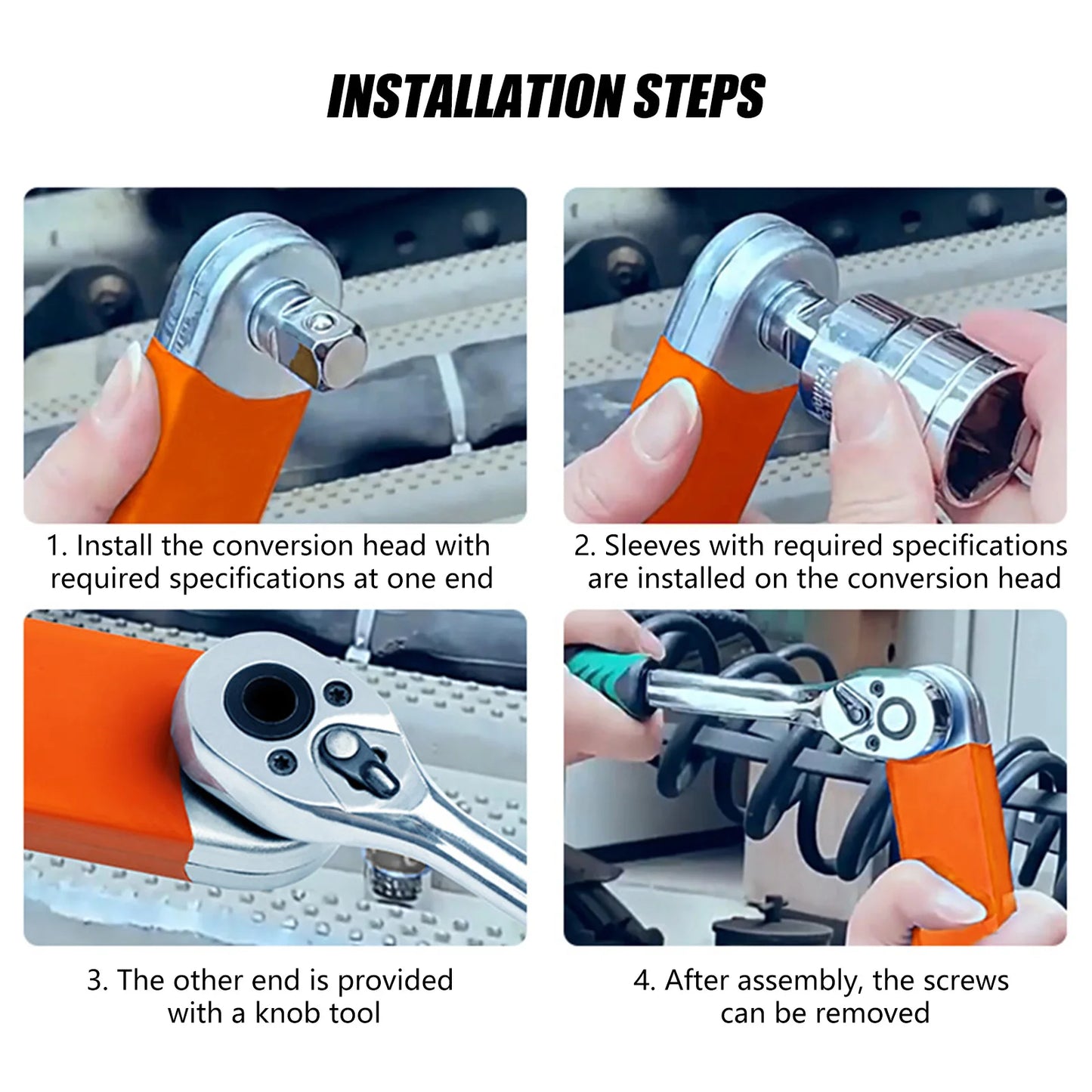 INSTALLATION STEPS

1. Install the conversion head with required specifications at one end

2. Sleeves with required specifications are installed on the conversion head

3. The other end is provided with a knob tool

4. After assembly, the screws can be removed