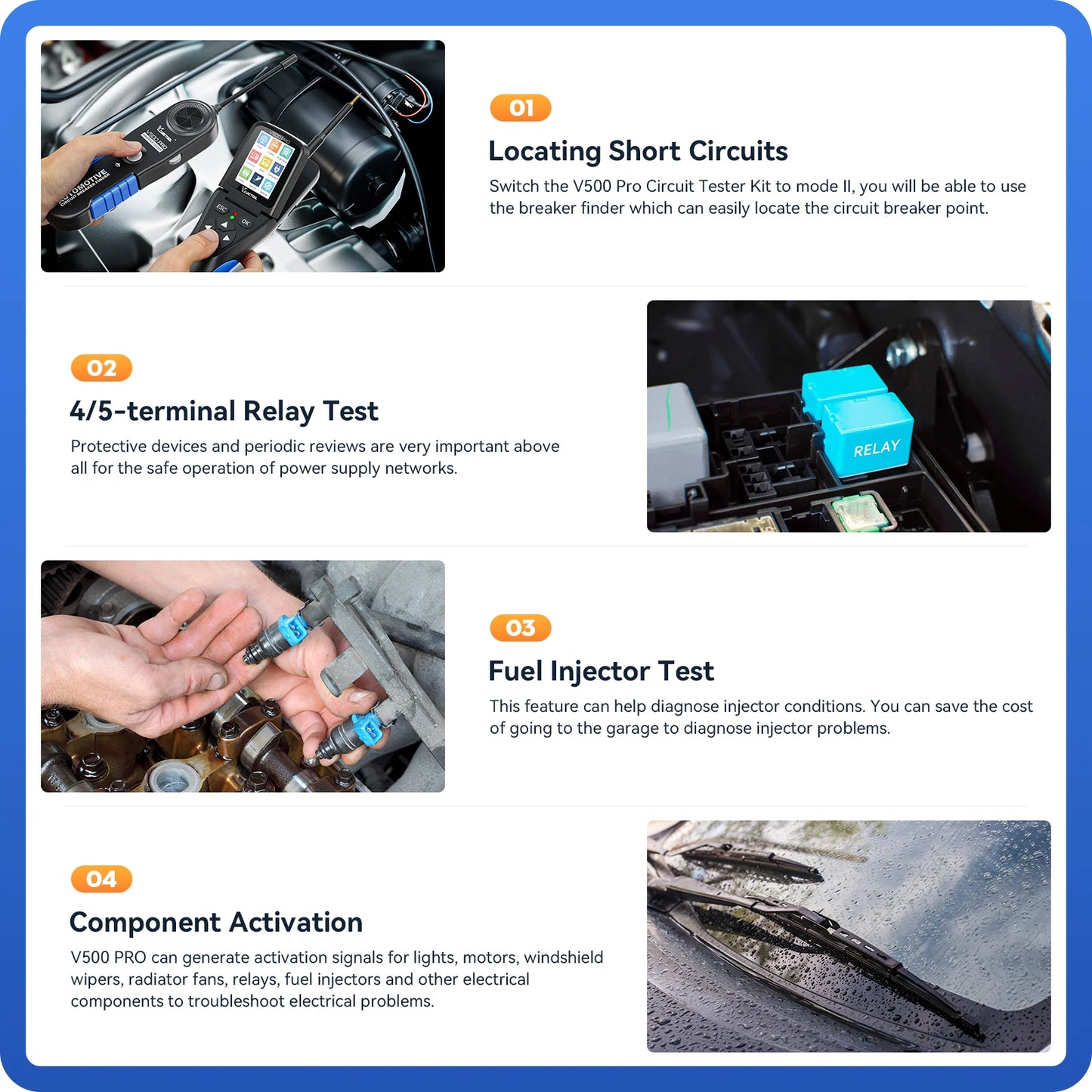 AUTOMOTIVE
CIRCUIT BREAKER FINDER

V500 PRO

ESC

OK

01

Locating Short Circuits

Switch the V500 Pro Circuit Tester Kit to mode II, you will be able to use the breaker finder which can easily locate the circuit breaker point.

02

4/5-terminal Relay Test

Protective devices and periodic reviews are very important above all for the safe operation of power supply networks.

RELAY

03

Fuel Injector Test

This feature can help diagnose injector conditions. You can save the cost of going to the garage to diagnose injector problems.

04

Component Activation

V500 PRO can generate activation signals for lights, motors, windshield wipers, radiator fans, relays, fuel injectors and other electrical components to troubleshoot electrical problems.