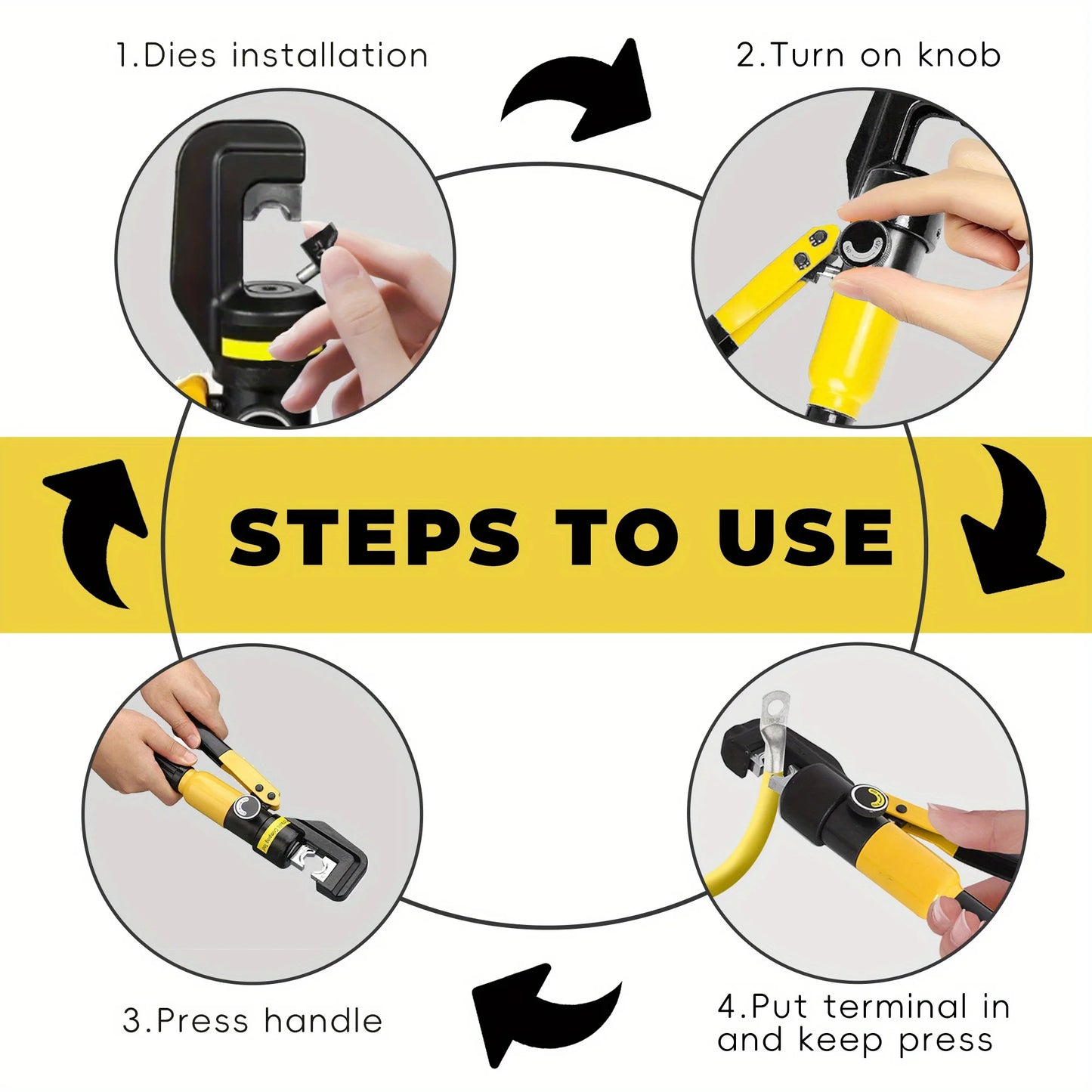 1.Dies installation

2.Turn on knob

STEPS TO USE

3.Press handle

4.Put terminal in and keep press