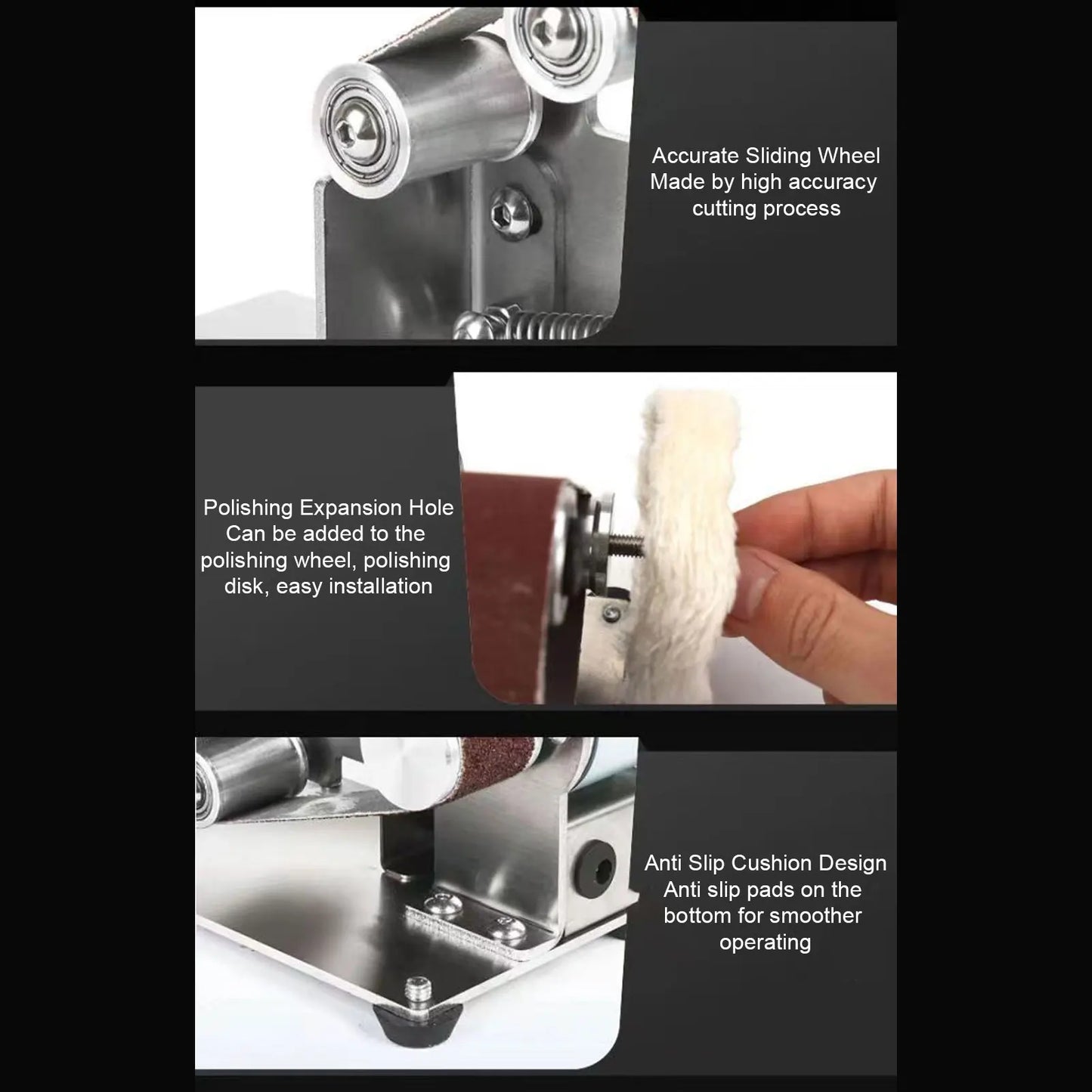 Accurate Sliding Wheel
Made by high accuracy cutting process

Polishing Expansion Hole
Can be added to the polishing wheel, polishing disk, easy installation

Anti Slip Cushion Design
Anti slip pads on the bottom for smoother operating