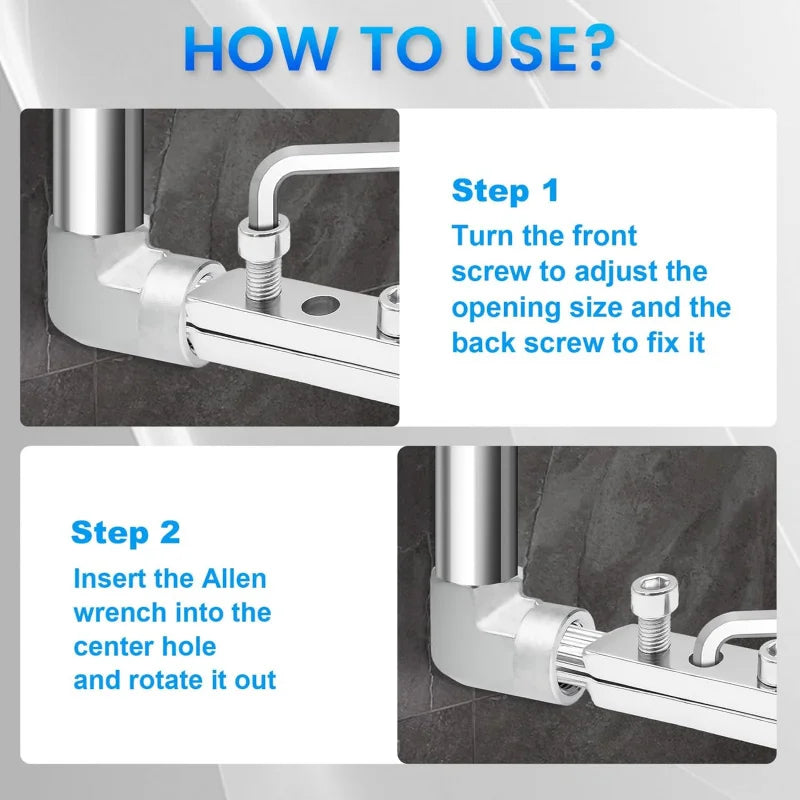 HOW TO USE?

Step 1

Turn the front screw to adjust the opening size and the back screw to fix it

Step 2

Insert the Allen wrench into the center hole and rotate it out